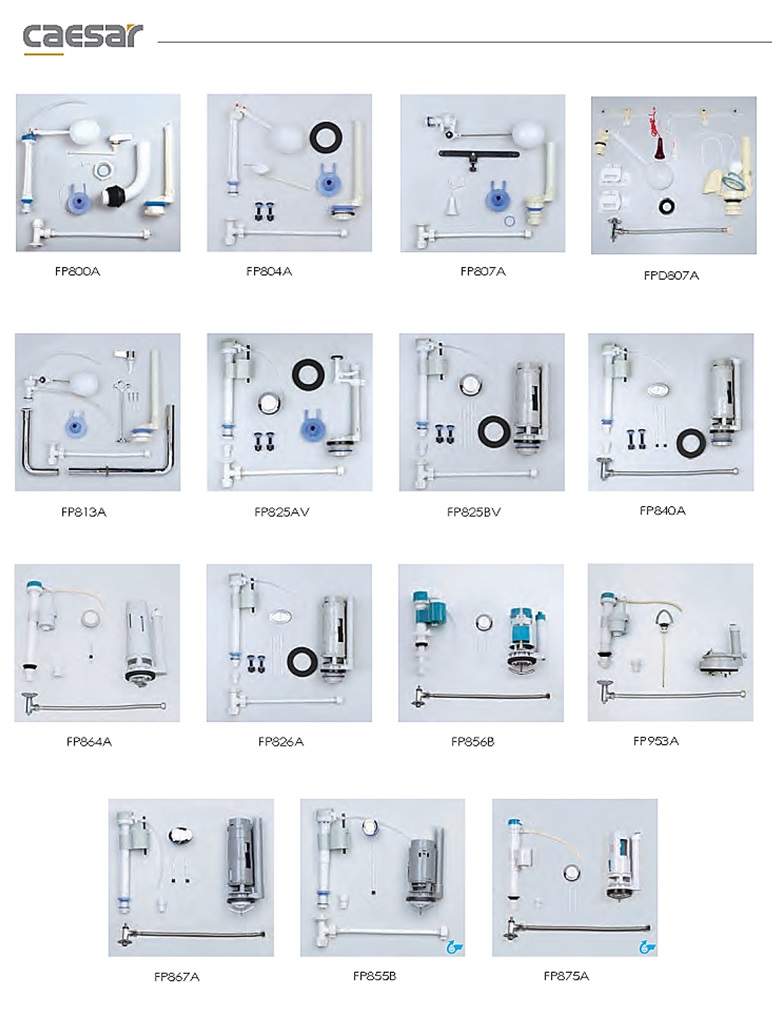 caesar

FP800A

FP804A

FP807A

FPD807A

FP813A

FP825AV

FP825BV

FP840A

FP864A

FP826A

FP856B

FP953A

FP867A

FP855B

FP875A